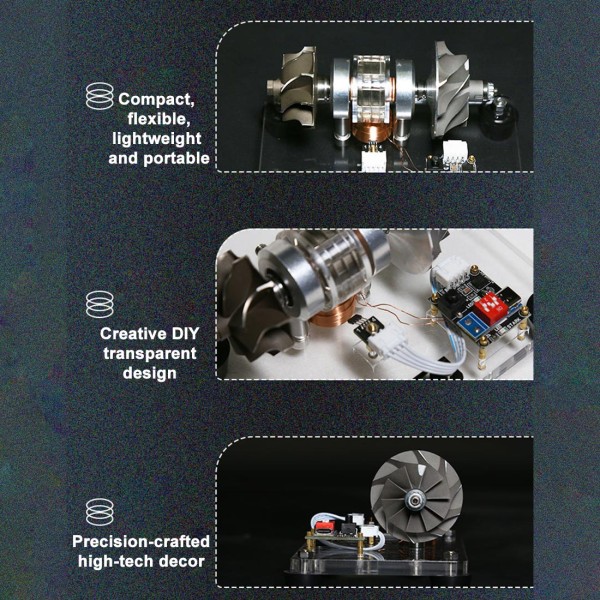 Compact, flexible, lightweight and portable

Creative DIY transparent design

Precision-crafted high-tech decor